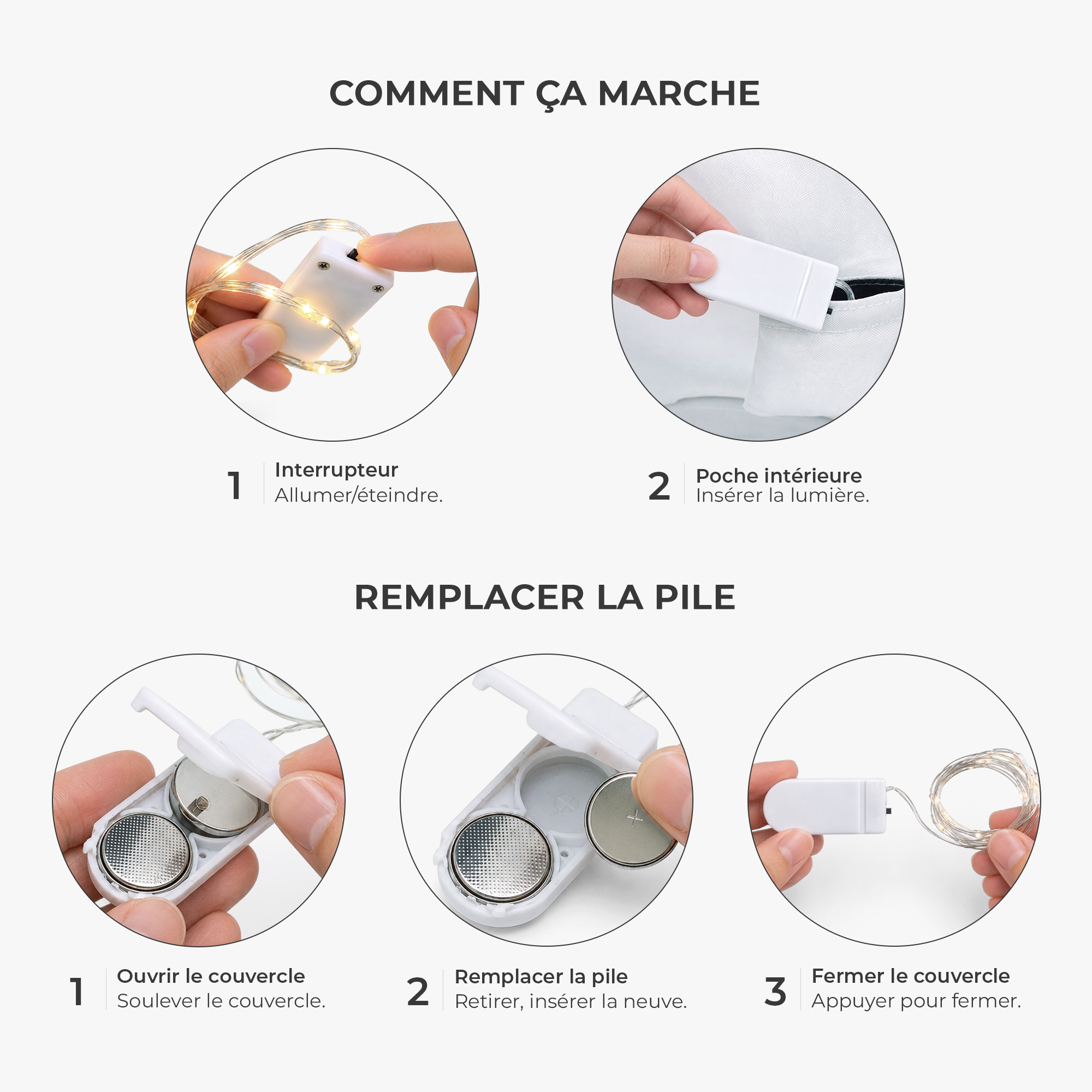 COMMENT ÇA MARCHE

1
Interrupteur
Allumer/éteindre.

2
Poche intérieure
Insérer la lumière.

REMPLACER LA PILE

1
Ouvrir le couvercle
Soulever le couvercle.

2
Remplacer la pile
Retirer, insérer la neuve.

3
Fermer le couvercle
Appuyer pour fermer.