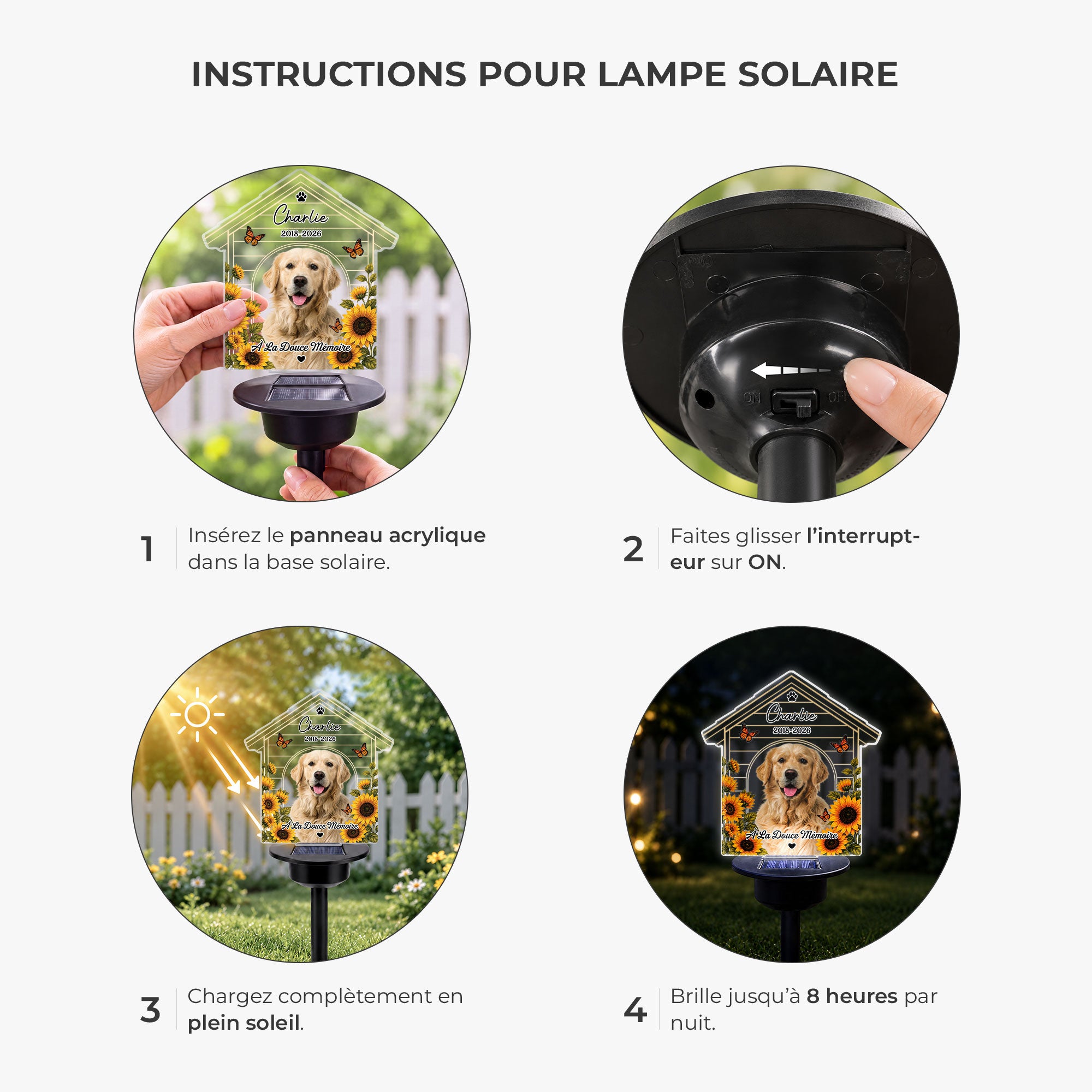 INSTRUCTIONS POUR LAMPE SOLAIRE

Charlie
2018-2026
À La Douce Mémoire

ON OFF

1 Insérez le panneau acrylique dans la base solaire.

2 Faites glisser l'interrupteur sur ON.

Charlie
2018-2026
À La Douce Mémoire

Charlie
2018-2026
À La Douce Mémoire

3 Chargez complètement en plein soleil.

4 Brille jusqu'à 8 heures par nuit.